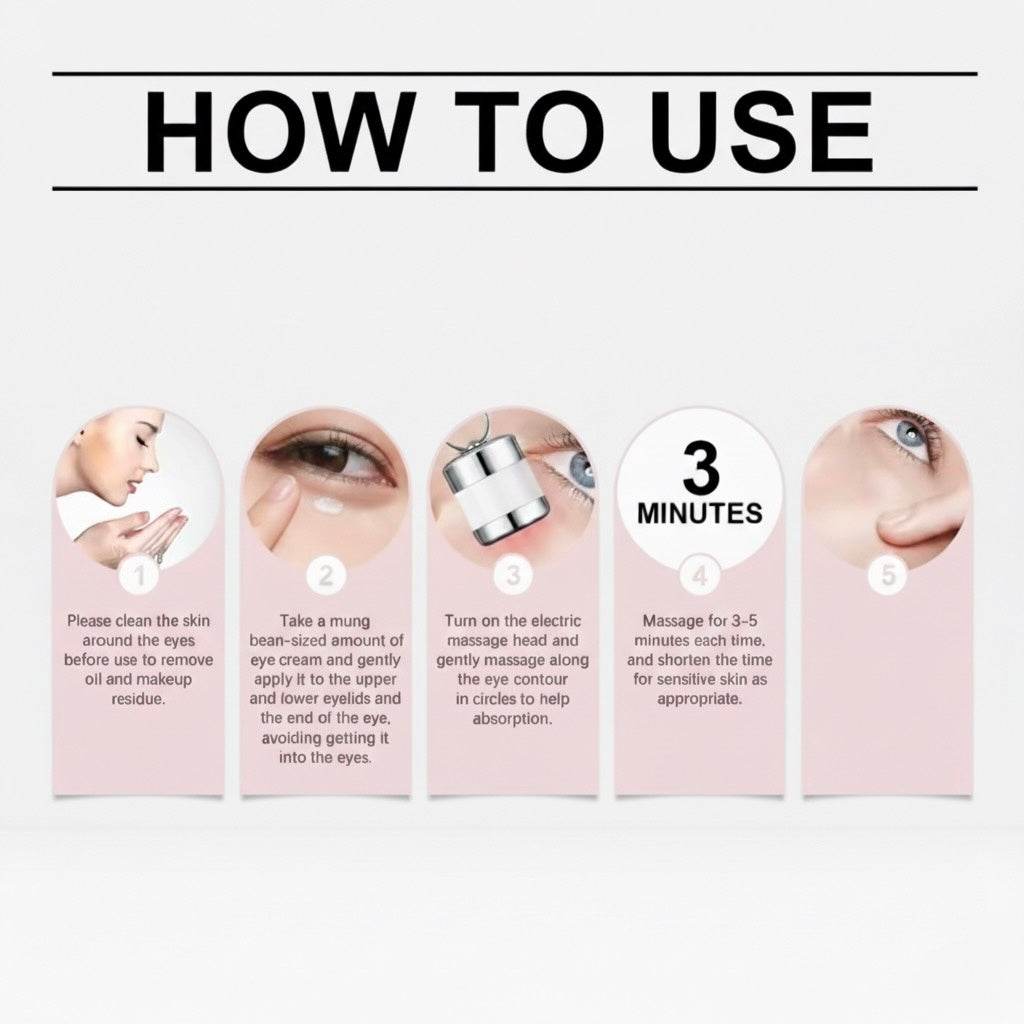 HOW TO USE

1

Please clean the skin around the eyes before use to remove oil and makeup residue.

2

Take a mung bean-sized amount of eye cream and gently apply it to the upper and lower eyelids and the end of the eye, avoiding getting it into the eyes.

3

Turn on the electric massage head and gently massage along the eye contour in circles to help absorption.

3 MINUTES

4

Massage for 3-5 minutes each time, and shorten the time for sensitive skin as appropriate.

5