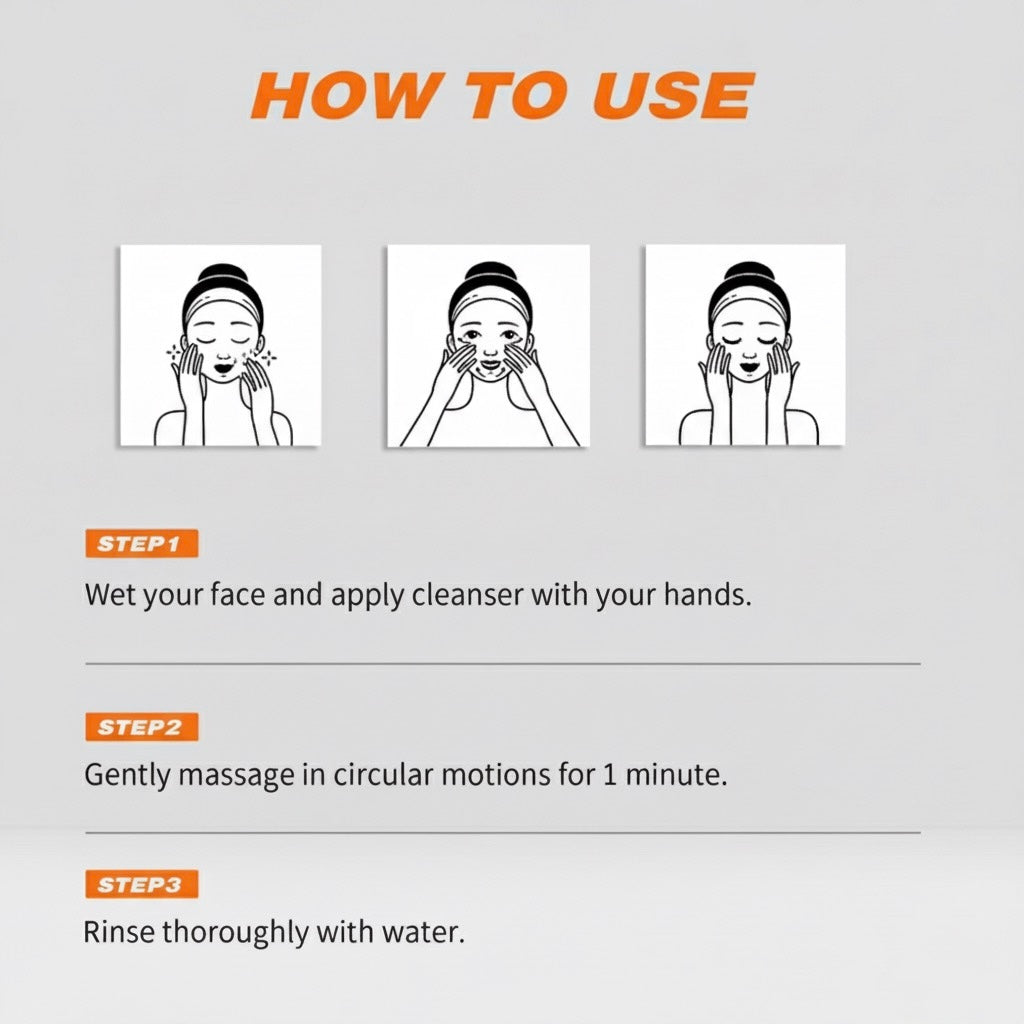 HOW TO USE

STEP1

Wet your face and apply cleanser with your hands.

STEP2

Gently massage in circular motions for 1 minute.

STEP3

Rinse thoroughly with water.